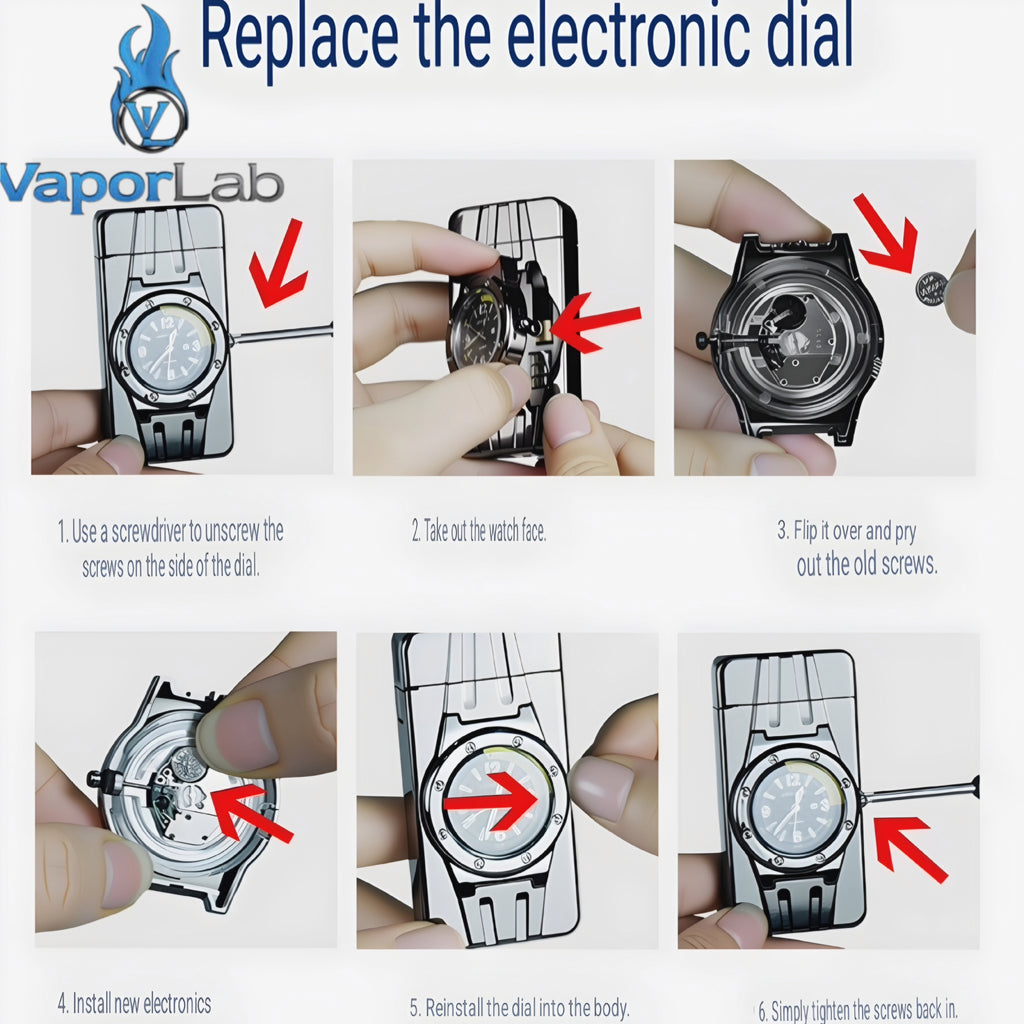 Replace the electronic dial

VaporLab

1. Use a screwdriver to unscrew the screws on the side of the dial.

2. Take out the watch face.

3. Flip it over and pry out the old screws.

4. Install new electronics

5. Reinstall the dial into the body.

6. Simply tighten the screws back in.